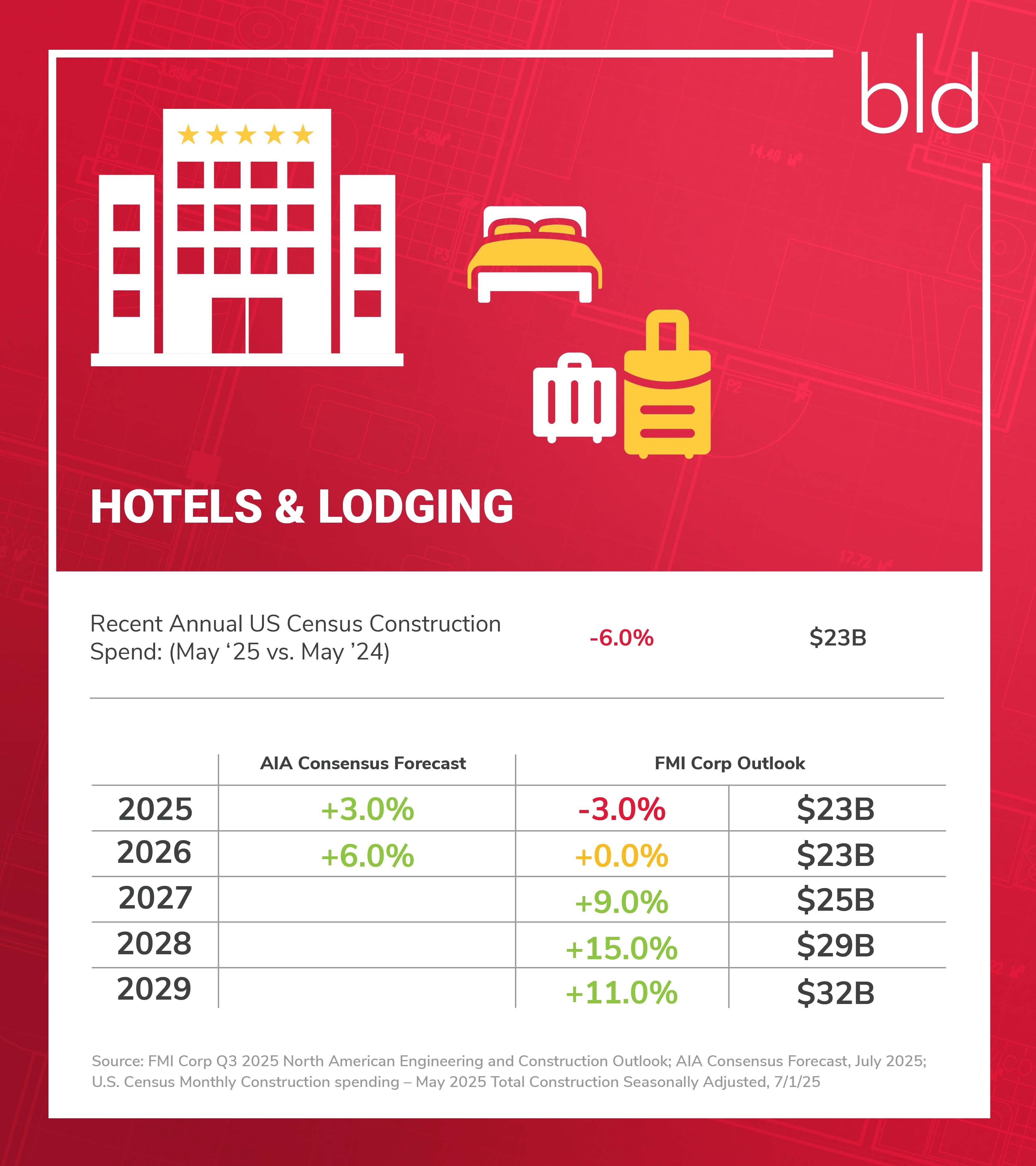 bld

HOTELS & LODGING

Recent Annual US Census Construction Spend: (May ‘25 vs. May ’24) -6.0% $23B

| | AIA Consensus Forecast | FMI Corp Outlook | |
|---|---|---|---|
| 2025 | +3.0% | -3.0% | $23B |
| 2026 | +6.0% | +0.0% | $23B |
| 2027 | | +9.0% | $25B |
| 2028 | | +15.0% | $29B |
| 2029 | | +11.0% | $32B |

Source: FMI Corp Q3 2025 North American Engineering and Construction Outlook; AIA Consensus Forecast, July 2025; U.S. Census Monthly Construction spending – May 2025 Total Construction Seasonally Adjusted, 7/1/25