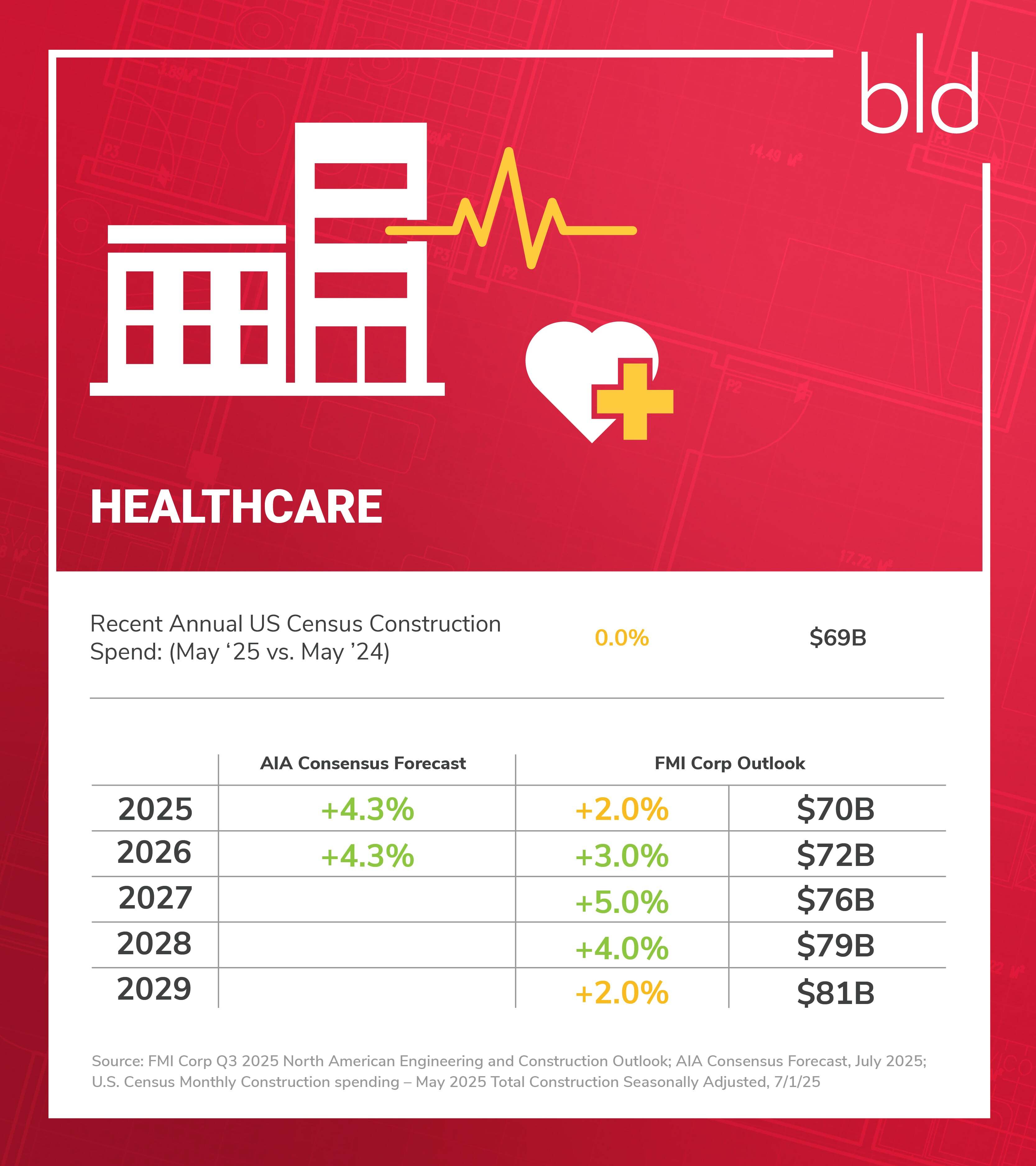 bld

HEALTHCARE

Recent Annual US Census Construction Spend: (May ‘25 vs. May ’24) 0.0% $69B

| | AIA Consensus Forecast | FMI Corp Outlook | |
|---|---|---|---|
| 2025 | +4.3% | +2.0% | $70B |
| 2026 | +4.3% | +3.0% | $72B |
| 2027 | | +5.0% | $76B |
| 2028 | | +4.0% | $79B |
| 2029 | | +2.0% | $81B |

Source: FMI Corp Q3 2025 North American Engineering and Construction Outlook; AIA Consensus Forecast, July 2025; U.S. Census Monthly Construction spending – May 2025 Total Construction Seasonally Adjusted, 7/1/25