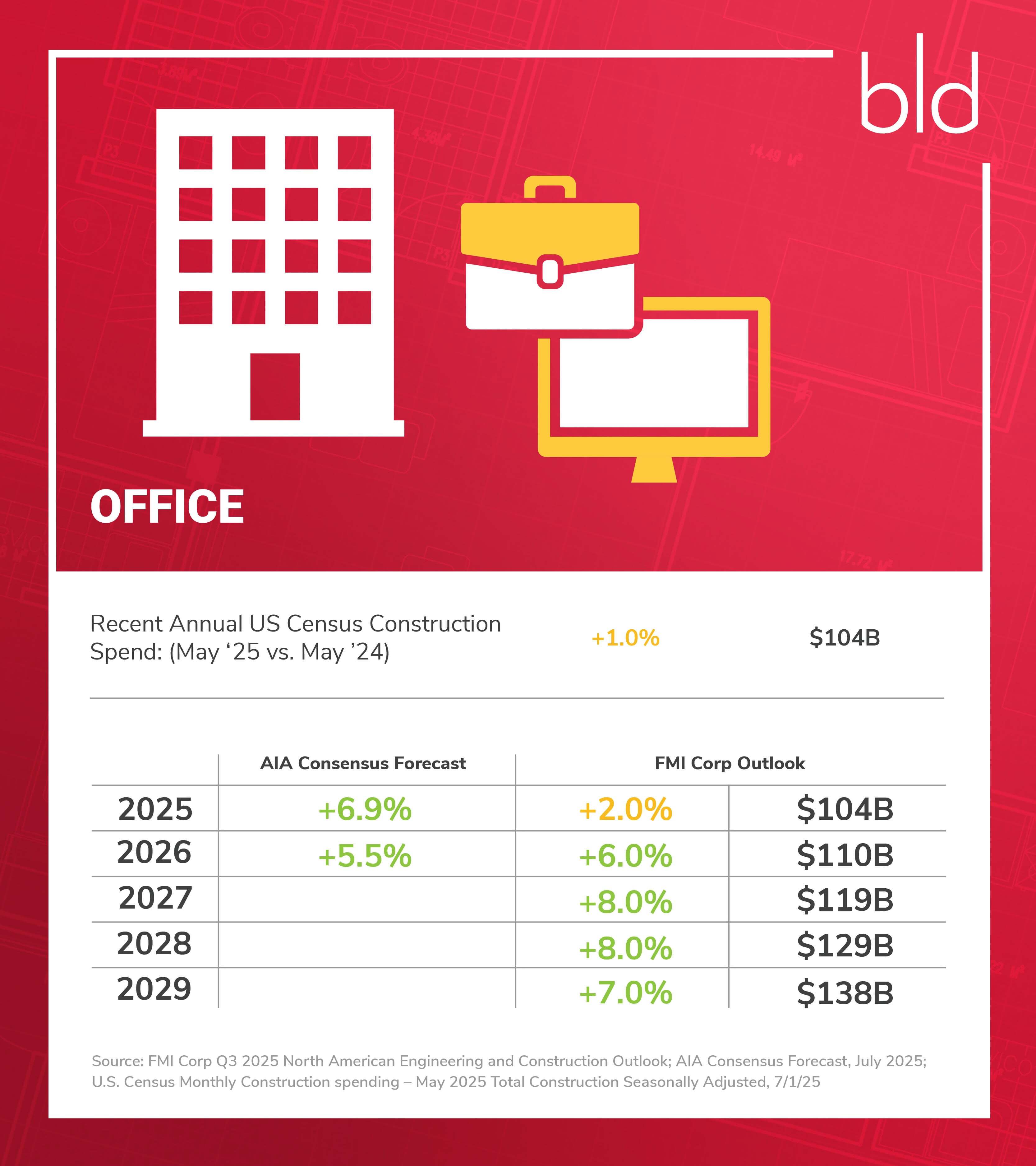 bld

OFFICE

Recent Annual US Census Construction Spend: (May ‘25 vs. May ’24) +1.0% $104B

| | AIA Consensus Forecast | FMI Corp Outlook | |
|---|---|---|---|
| 2025 | +6.9% | +2.0% | $104B |
| 2026 | +5.5% | +6.0% | $110B |
| 2027 | | +8.0% | $119B |
| 2028 | | +8.0% | $129B |
| 2029 | | +7.0% | $138B |

Source: FMI Corp Q3 2025 North American Engineering and Construction Outlook; AIA Consensus Forecast, July 2025; U.S. Census Monthly Construction spending – May 2025 Total Construction Seasonally Adjusted, 7/1/25